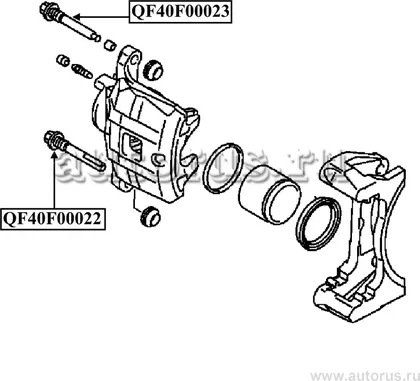 QF40F00023

autorus.ru

QF40F00022

www.autorus.ru