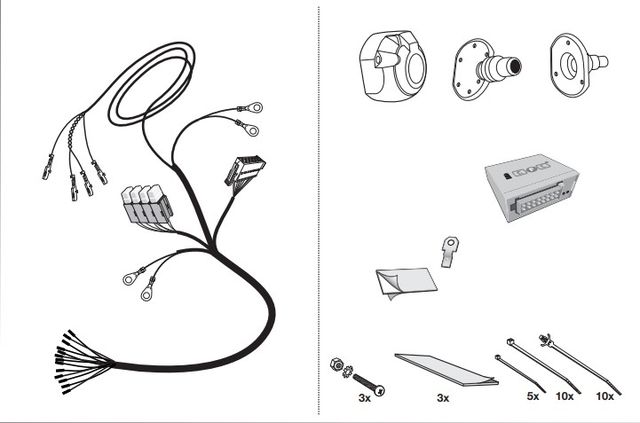 3x 3x 5x 10x 10x