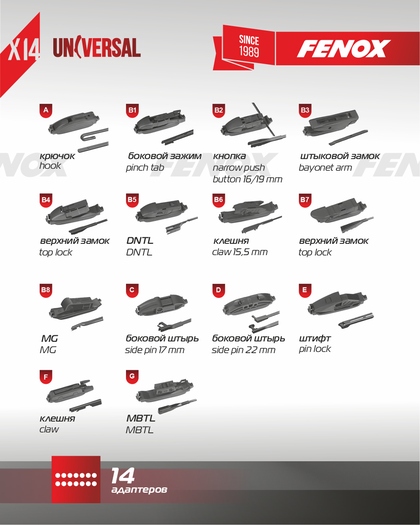 X14 UNIVERSAL

SINCE 1989

FENOX

A
крючок
hook

B1
боковой зажим
pinch tab

B2
кнопка
narrow push button 16/19 mm

B3
штыковой замок
bayonet arm

B4
верхний замок
top lock

B5
DNTL
DNTL

B6
клешня
claw 15,5 mm

B7
верхний замок
top lock

B8
MG
MG

C
боковой штырь
side pin 17 mm

D
боковой штырь
side pin 22 mm

E
штифт
pin lock

F
клешня
claw

G
MBTL
MBTL

14
адаптеров