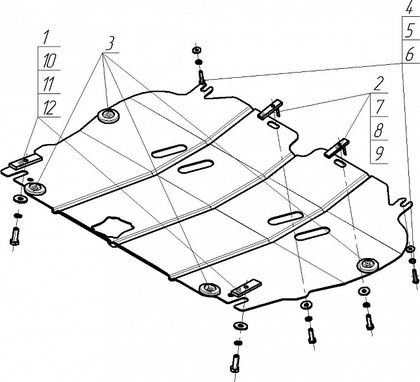 1
10
11
12

3

4
5
6

2
7
8
9