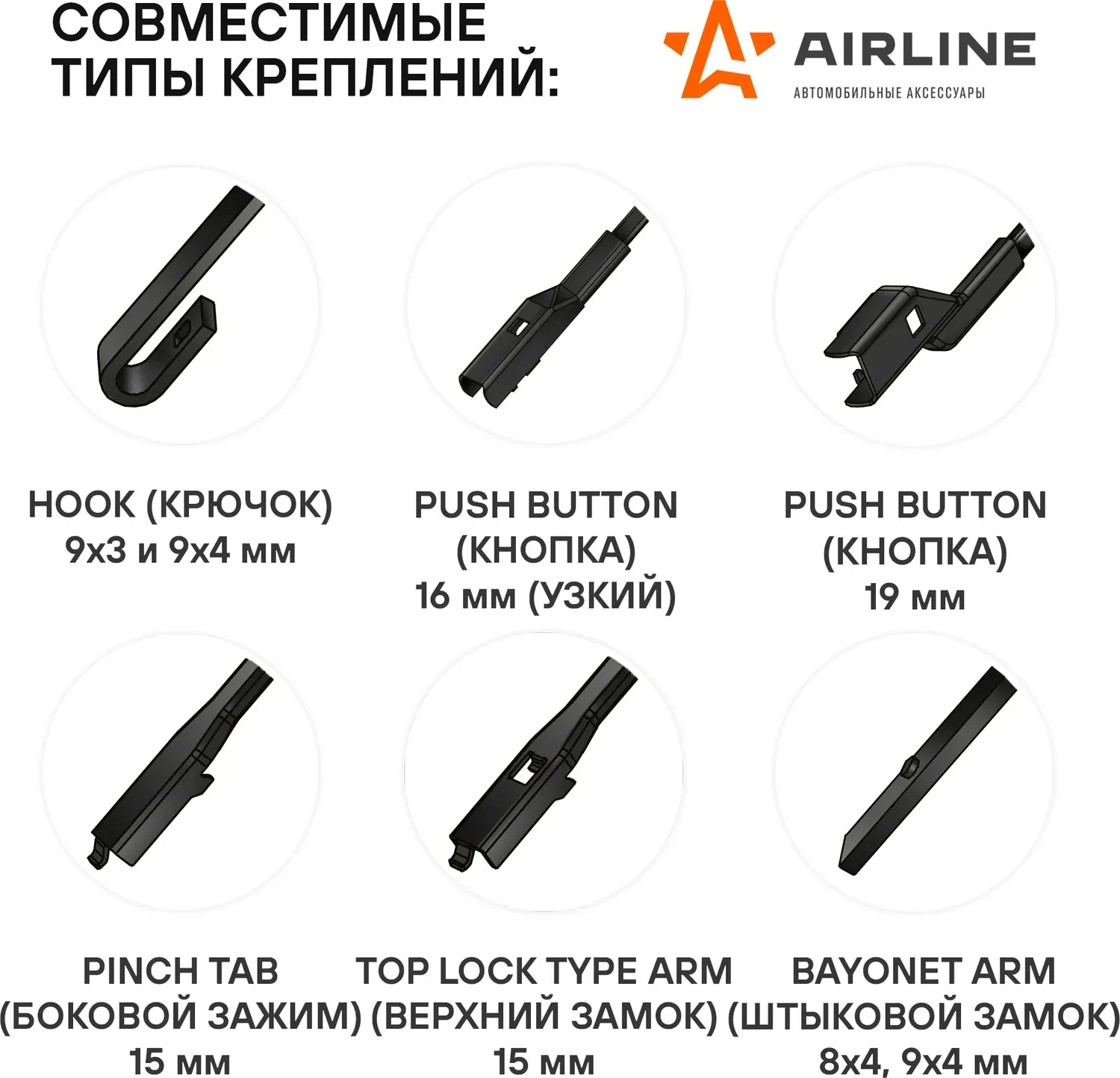 СОВМЕСТИМЫЕ ТИПЫ КРЕПЛЕНИЙ:

AIRLINE
АВТОМОБИЛЬНЫЕ АКСЕССУАРЫ

HOOK (КРЮЧОК)
9x3 и 9x4 мм

PUSH BUTTON
(КНОПКА)
16 мм (УЗКИЙ)

PUSH BUTTON
(КНОПКА)
19 мм

PINCH TAB
(БОКОВОЙ ЗАЖИМ)
15 мм

TOP LOCK TYPE ARM
(ВЕРХНИЙ ЗАМОК)
15 мм

BAYONET ARM
(ШТЫКОВОЙ ЗАМОК)
8x4, 9x4 мм