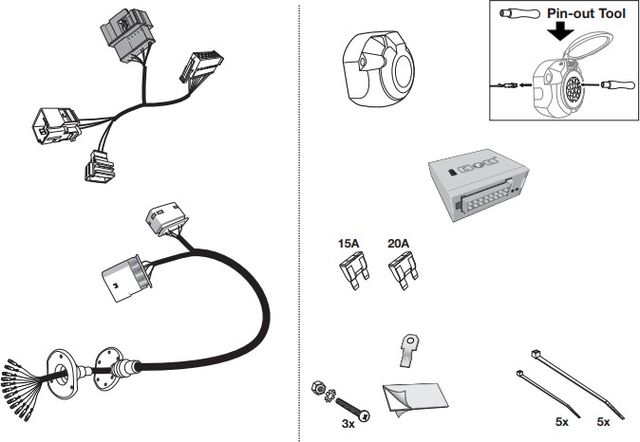 Pin-out Tool

15A

20A

3x

5x

5x