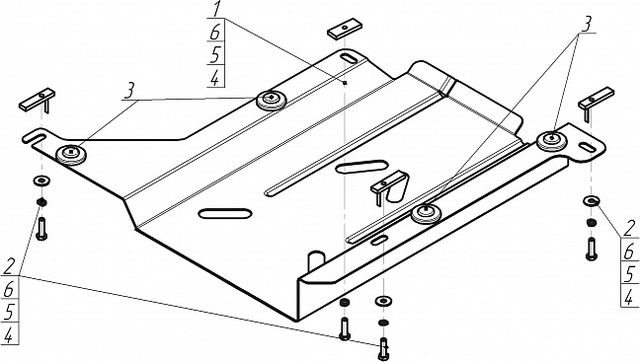 1
6
5
4
3
3
2
6
5
4
2
6
5
4