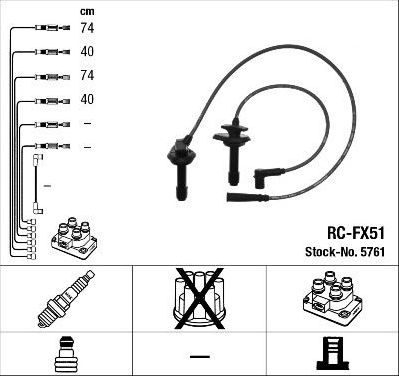 cm
74
40
74
40
–
–
–

RC-FX51
Stock-No. 5761

—