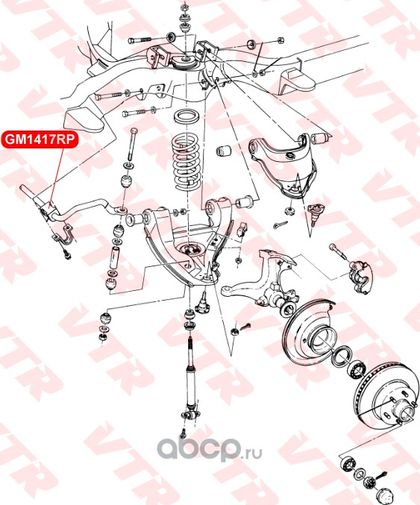 GM1417RP

VTR

abcp.ru