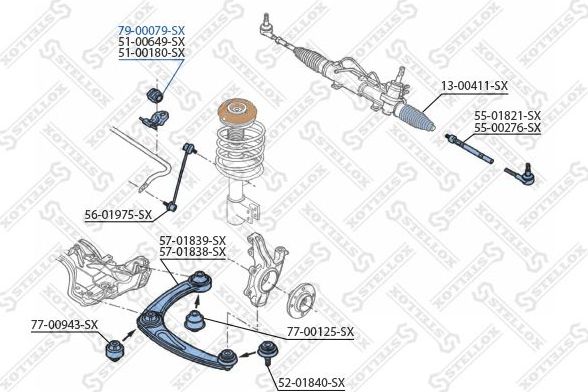 79-00079-SX
51-00649-SX
51-00180-SX

13-00411-SX

55-01821-SX
55-00276-SX

56-01975-SX

57-01839-SX
57-01838-SX

77-00943-SX

77-00125-SX

52-01840-SX

STELLOX