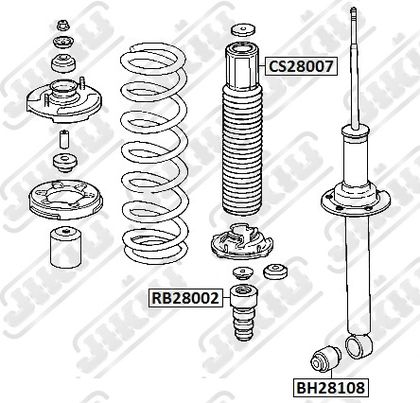 CS28007

RB28002

BH28108

JIKIU