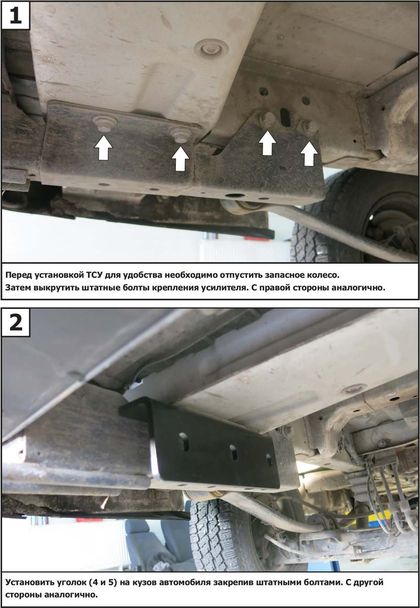 1

Перед установкой ТСУ для удобства необходимо отпустить запасное колесо. Затем выкрутить штатные болты крепления усилителя. С правой стороны аналогично.

2

Установить уголок (4 и 5) на кузов автомобиля закрепив штатными болтами. С другой стороны аналогично.