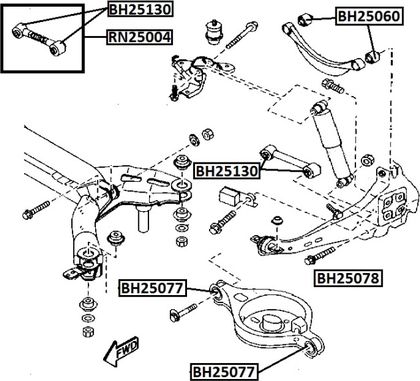 BH25130
RN25004
BH25060
BH25130
BH25078
BH25077
FWD
BH25077