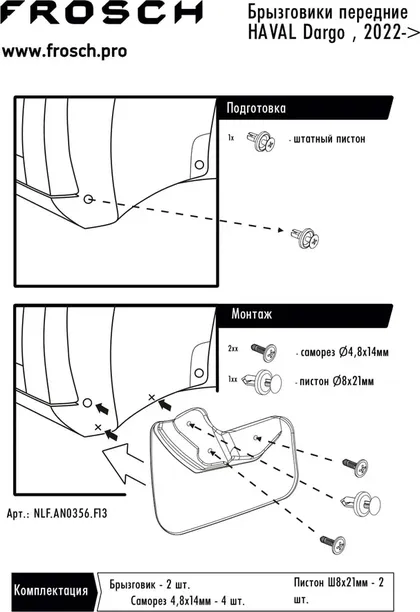 FROSCH
www.frosch.pro

Брызговики передние
HAVAL Dargo , 2022->

Подготовка

1x - штатный пистон

Монтаж

2xx - саморез Ø4,8x14мм
1xx - пистон Ø8x21мм

Арт.: NLF.AN0356.F13

Комплектация
Брызговик - 2 шт.
Саморез 4,8x14мм - 4 шт.
Пистон Ш8x21мм - 2 шт.