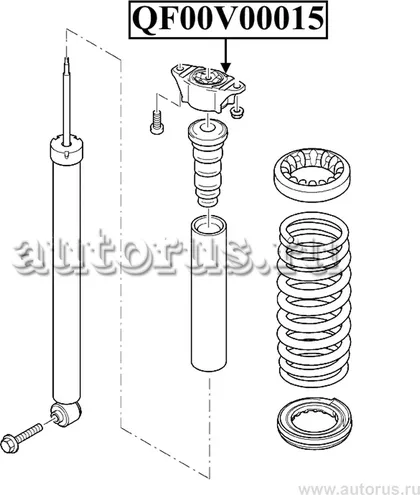 QF00V00015

autorus.ru

www.autorus.ru