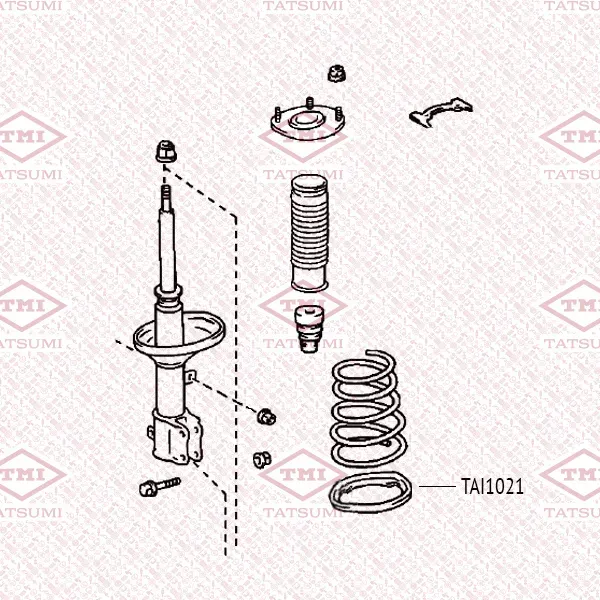 TATSUMI TATSUMI TATSUMI
TMI TMI TMI
TATSUMI TATSUMI TATSUMI
TMI TMI TMI
TATSUMI TATSUMI TATSUMI
TMI TMI TMI
TATSUMI TATSUMI TATSUMI

TAI1021