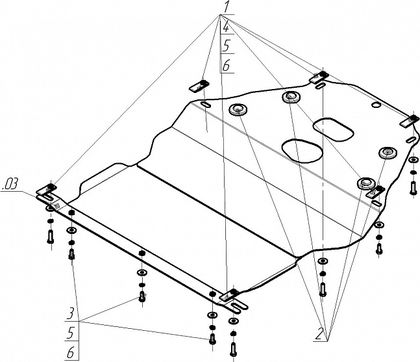 1
4
5
6
.03
3
5
6
2