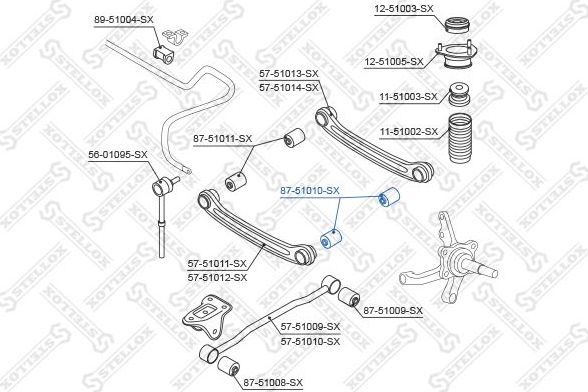 89-51004-SX
12-51003-SX
12-51005-SX
57-51013-SX
57-51014-SX
11-51003-SX
11-51002-SX
87-51011-SX
56-01095-SX
87-51010-SX
57-51011-SX
57-51012-SX
87-51009-SX
57-51009-SX
57-51010-SX
87-51008-SX
STELLOX