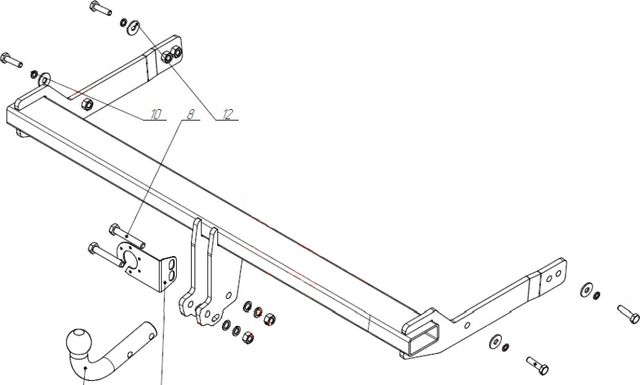 10
8
12