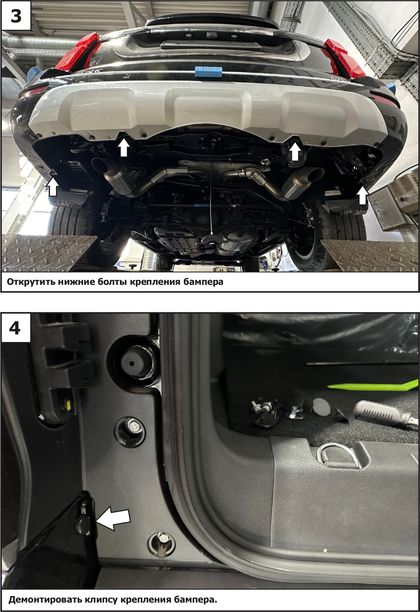 3

Открутить нижние болты крепления бампера

4

Демонтировать клипсу крепления бампера.