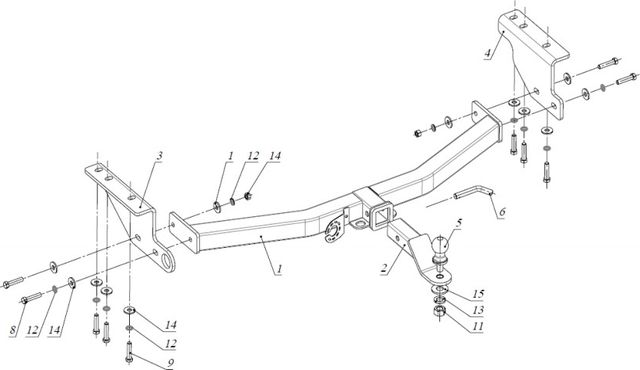 4
3
1
12
14
6
5
1
2
15
13
11
8
12
14
14
12
9