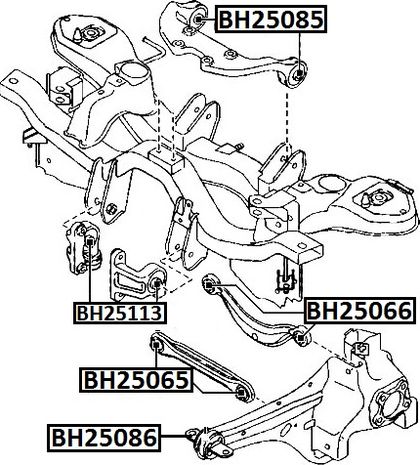 BH25085

BH25113

BH25066

BH25065

BH25086