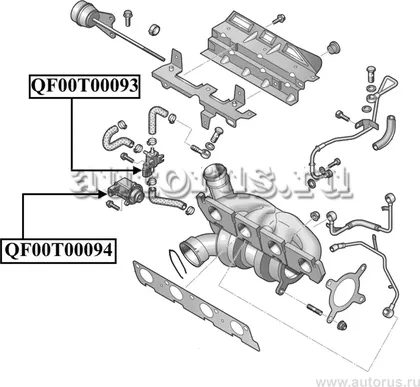 QF00T00093

autorus.ru

QF00T00094

www.autorus.ru