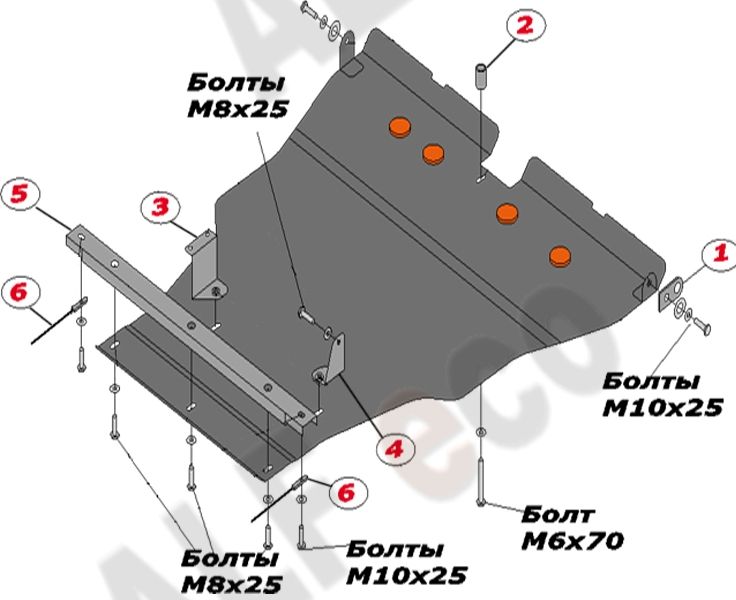 2

Болты М8х25

5

3

1

6

Болты М10х25

4

6

Болт М6х70

Болты М8х25

Болты М10х25