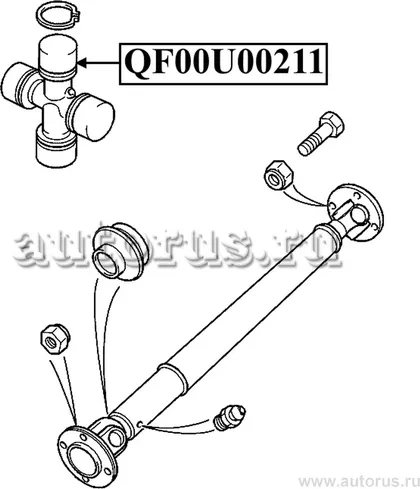 QF00U00211

autorus.ru

www.autorus.ru