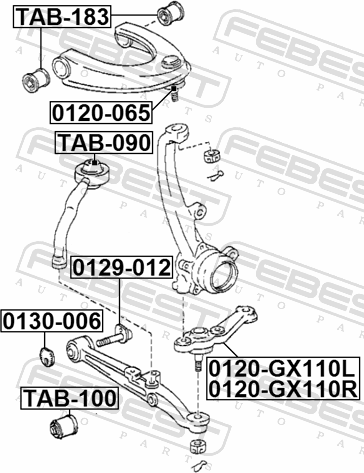 TAB-183

0120-065

TAB-090

0129-012

0130-006

0120-GX110L
0120-GX110R

TAB-100

FEBEST AUTO PARTS