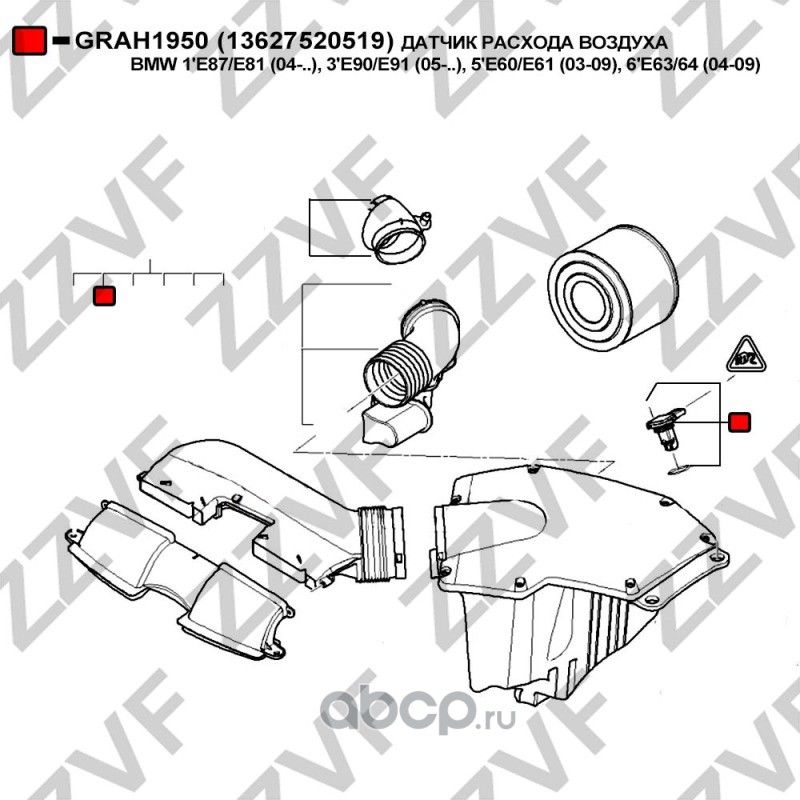 GRAH1950 (13627520519) ДАТЧИК РАСХОДА ВОЗДУХА
BMW 1'E87/E81 (04-..), 3'E90/E91 (05-..), 5'E60/E61 (03-09), 6'E63/64 (04-09)

ZZVF

abcp.ru