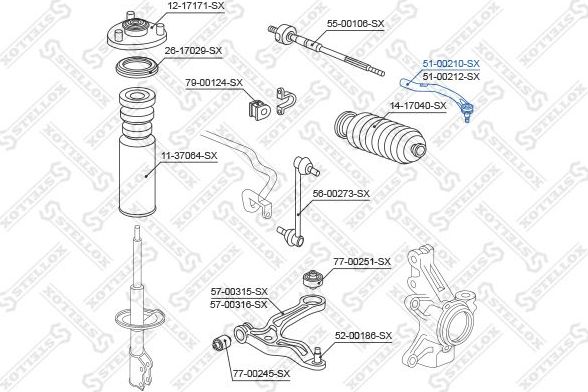 12-17171-SX
55-00106-SX
26-17029-SX
51-00210-SX
51-00212-SX
79-00124-SX
14-17040-SX
11-37064-SX
56-00273-SX
77-00251-SX
57-00315-SX
57-00316-SX
52-00186-SX
77-00245-SX
STELLOX