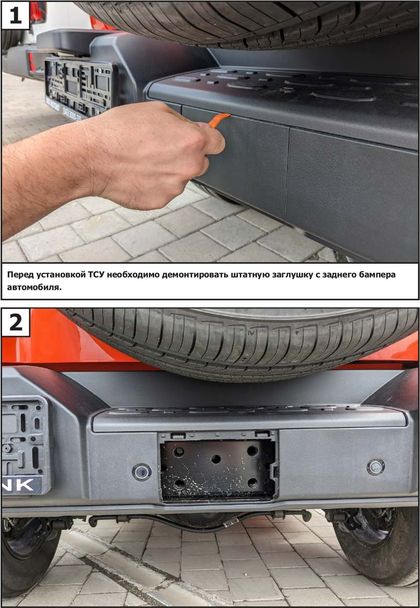 1

Перед установкой ТСУ необходимо демонтировать штатную заглушку с заднего бампера автомобиля.

2

NK