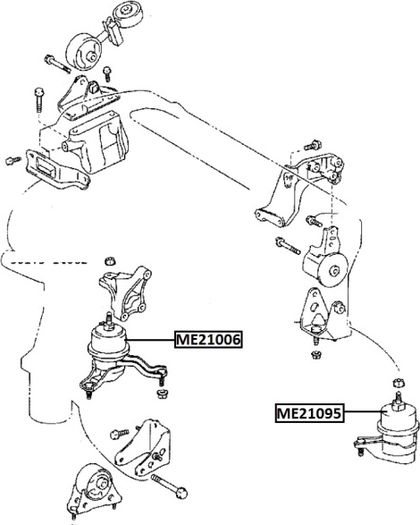 ME21006

ME21095