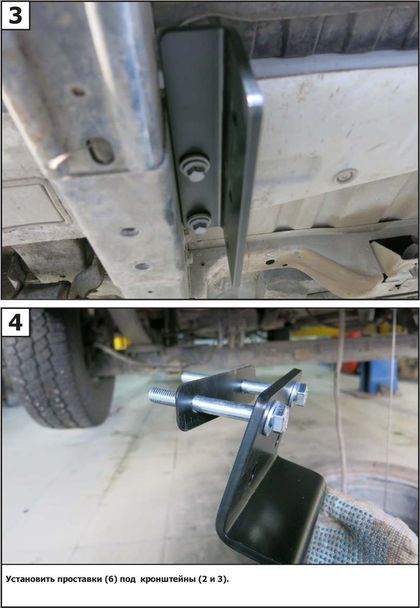 3

4

Установить проставки (6) под кронштейны (2 и 3).