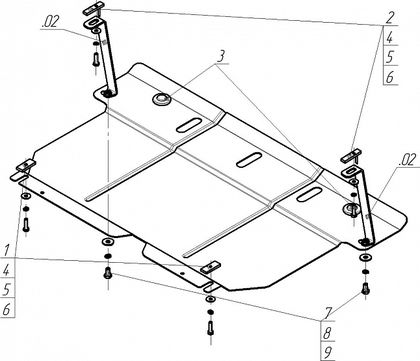 .02
2
4
5
6
3
.02
1
4
5
6
7
8
9