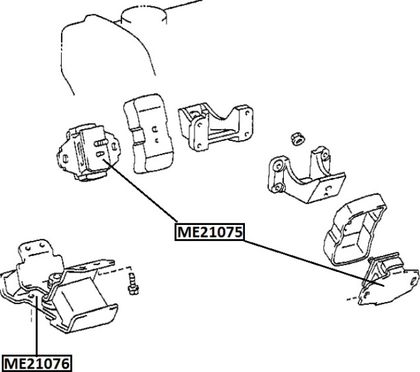 ME21075

ME21076