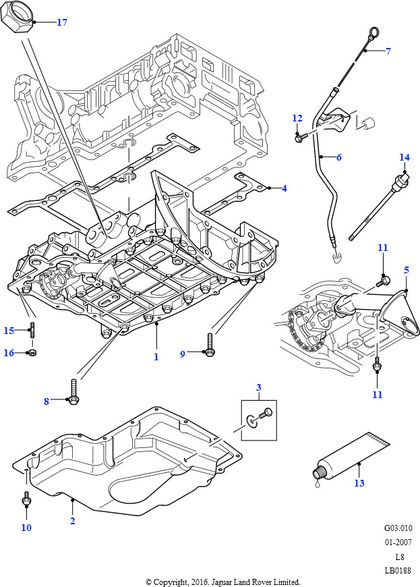 17

7

12

6

14

4

11

5

15

16

1

9

11

8

3

13

10

2

G03.010
01-2007
L8
LB0188

© Copyright, 2016. Jaguar Land Rover Limited.