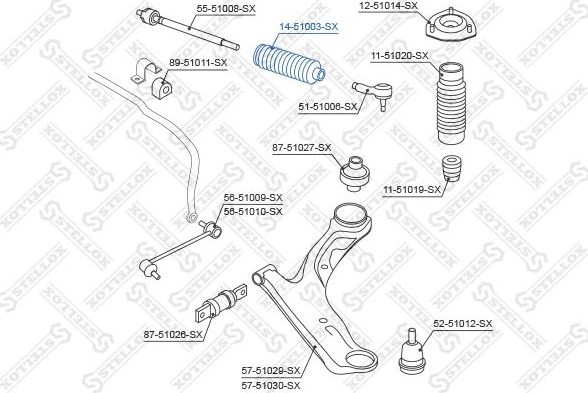 55-51008-SX
14-51003-SX
12-51014-SX
89-51011-SX
11-51020-SX
51-51006-SX
87-51027-SX
11-51019-SX
56-51009-SX
56-51010-SX
87-51026-SX
52-51012-SX
57-51029-SX
57-51030-SX
STELLOX