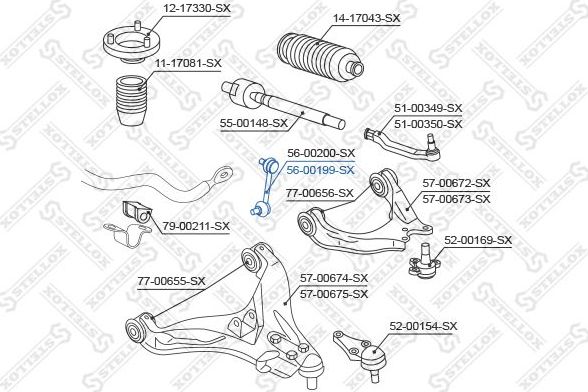 12-17330-SX
14-17043-SX
11-17081-SX
55-00148-SX
51-00349-SX
51-00350-SX
56-00200-SX
56-00199-SX
77-00656-SX
57-00672-SX
57-00673-SX
79-00211-SX
52-00169-SX
77-00655-SX
57-00674-SX
57-00675-SX
52-00154-SX
STELLOX