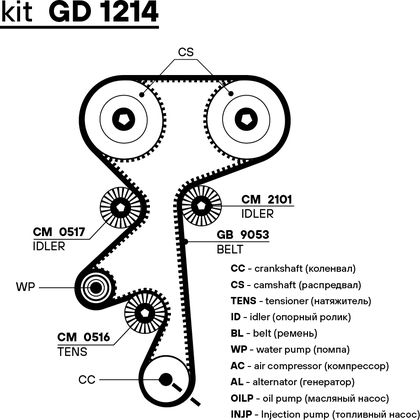 kit GD 1214

CS

CM 2101
IDLER

CM 0517
IDLER

GB 9053
BELT

WP

CM 0516
TENS

CC

CC - crankshaft (коленвал)
CS - camshaft (распредвал)
TENS - tensioner (натяжитель)
ID - idler (опорный ролик)
BL - belt (ремень)
WP - water pump (помпа)
AC - air compressor (компрессор)
AL - alternator (генератор)
OILP - oil pump (масляный насос)
INJP - Injection pump (топливный насос)