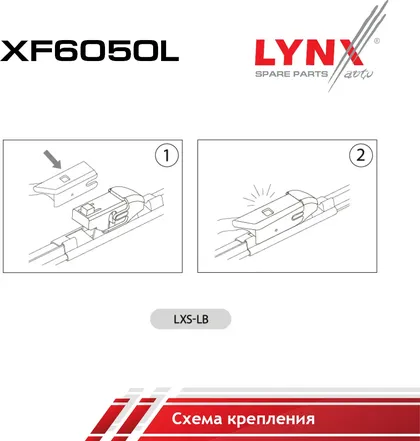 XF6050L

LYNX®
SPARE PARTS auto

1

2

LXS-LB

Схема крепления