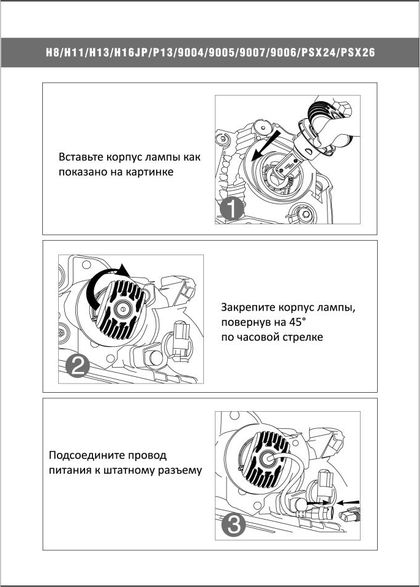 H8/H11/H13/H16JP/P13/9004/9005/9007/9006/PSX24/PSX26

Вставьте корпус лампы как показано на картинке

1

2

Закрепите корпус лампы, повернув на 45° по часовой стрелке

Подсоедините провод питания к штатному разъему

3