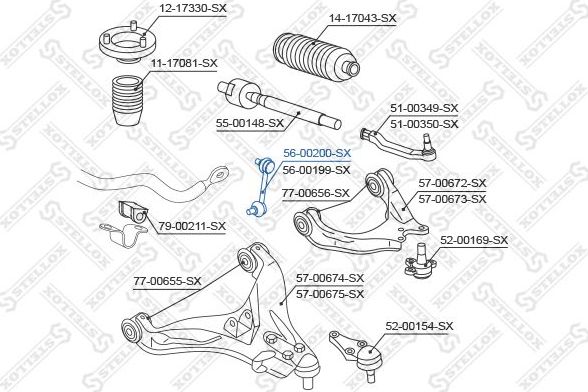 12-17330-SX
14-17043-SX
11-17081-SX
55-00148-SX
51-00349-SX
51-00350-SX
56-00200-SX
56-00199-SX
77-00656-SX
57-00672-SX
57-00673-SX
79-00211-SX
52-00169-SX
77-00655-SX
57-00674-SX
57-00675-SX
52-00154-SX
STELLOX