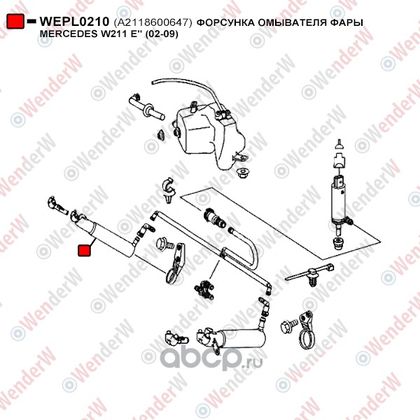 WEPL0210 (A2118600647) ФОРСУНКА ОМЫВАТЕЛЯ ФАРЫ MERCEDES W211 E'' (02-09)

©WenderW

abcp.ru