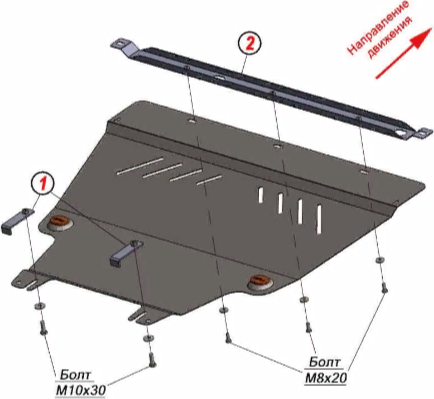 Направление движения

2

1

Болт M10x30

Болт M8x20