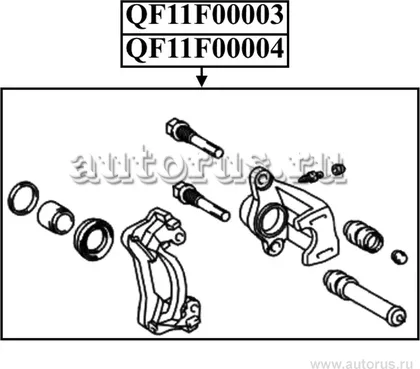 QF11F00003
QF11F00004

autorus.ru

www.autorus.ru