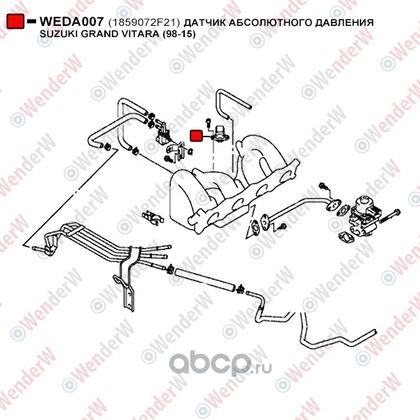 WEDA007 (1859072F21) ДАТЧИК АБСОЛЮТНОГО ДАВЛЕНИЯ SUZUKI GRAND VITARA (98-15)

©WenderW

abcp.ru