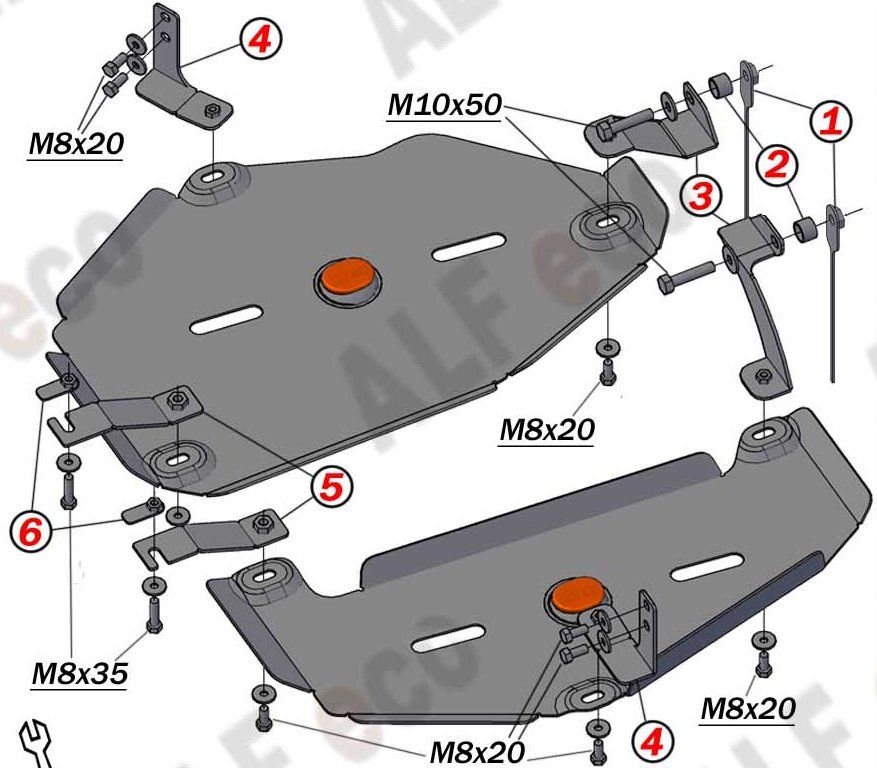 4
M8x20
M10x50
1
2
3
M8x20
5
6
M8x35
M8x20
M8x20
4
ALF eco