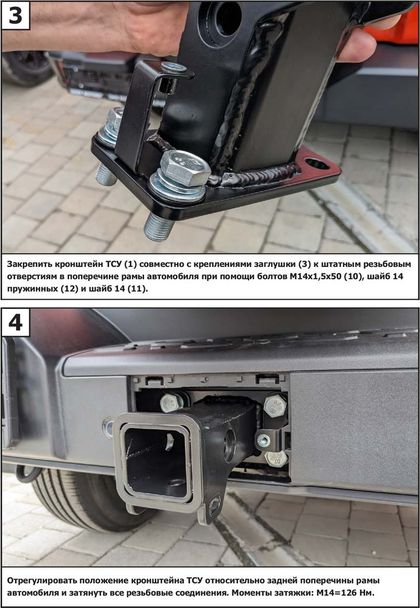 3

Закрепить кронштейн ТСУ (1) совместно с креплениями заглушки (3) к штатным резьбовым отверстиям в поперечине рамы автомобиля при помощи болтов М14х1,5х50 (10), шайб 14 пружинных (12) и шайб 14 (11).

4

Отрегулировать положение кронштейна ТСУ относительно задней поперечины рамы автомобиля и затянуть все резьбовые соединения. Моменты затяжки: М14=126 Нм.