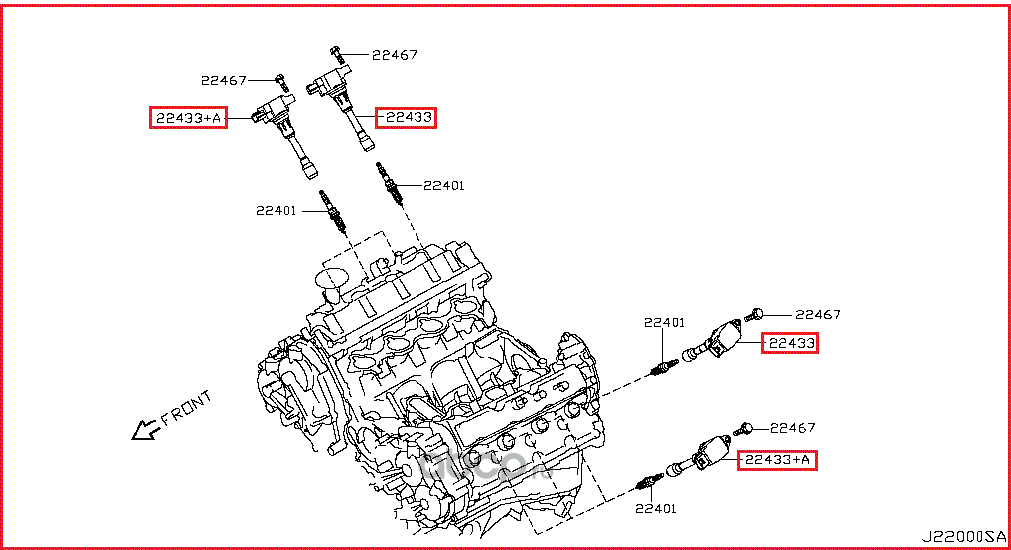 22467
22467
22433+A
22433
22401
22401
22401
22467
22433
FRONT
22467
22433+A
22401
J22000SA