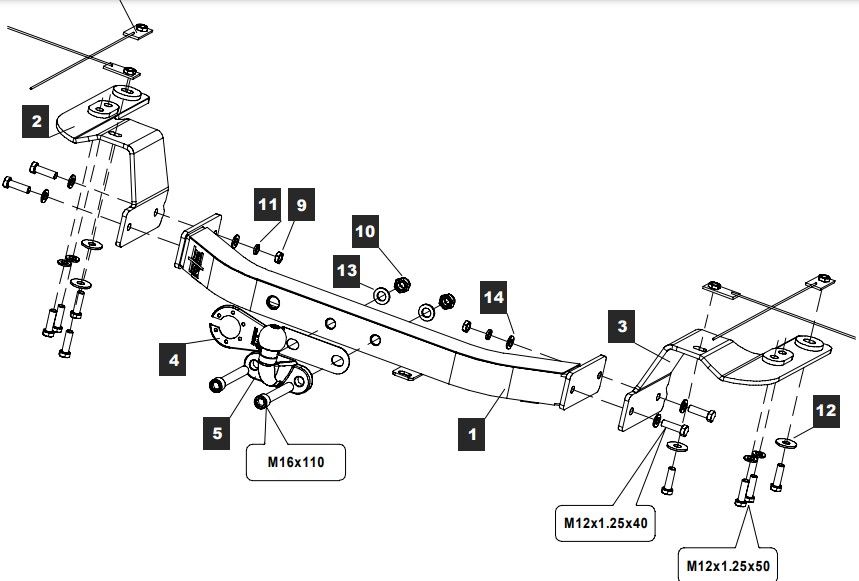 2
11
9
10
13
14
3
4
5
1
12
M16x110
M12x1.25x40
M12x1.25x50