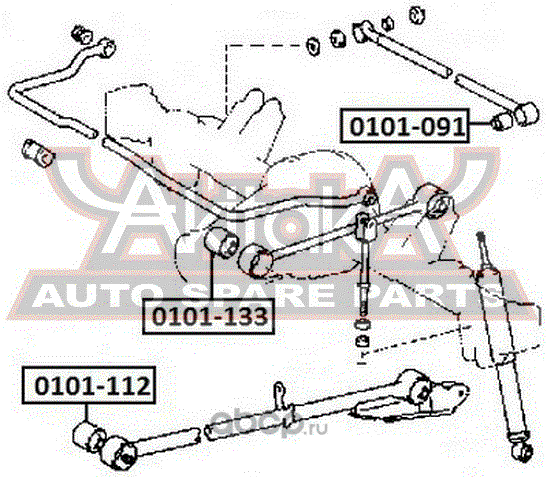 0101-091

AKITAKA
AUTO SPARE PARTS

0101-133

0101-112

ebop.ru