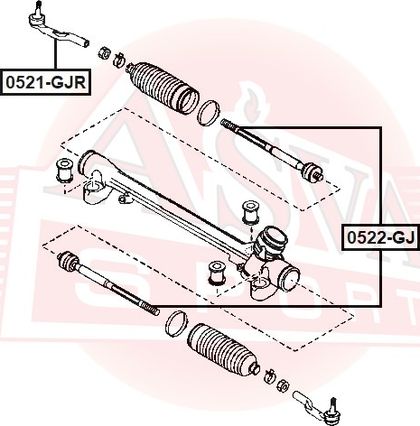 0521-GJR

0522-GJ

ASVA
SPORT